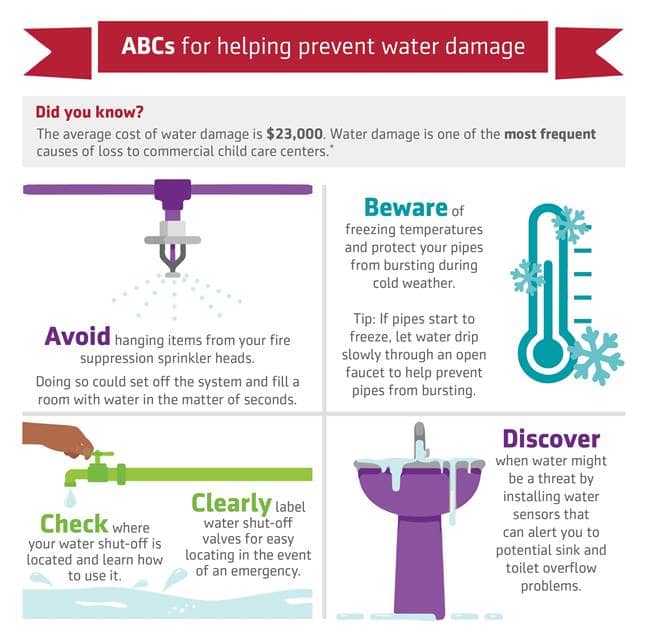 ABCs for helping prevent water damage

Did you know?
The average cost of water damage is $23,000. Water damage is one of the most frequent causes of loss to commercial child care centers.*

Avoid hanging items from your fire suppression sprinkler heads.

Doing so could set off the system and fill a room with water in the matter of seconds.

Beware of freezing temperatures and protect your pipes from bursting during cold weather.

Tip: If pipes start to freeze, let water drip slowly through an open faucet to help prevent pipes from bursting.

Check where your water shut-off is located and learn how to use it.

Clearly label water shut-off valves for easy locating in the event of an emergency.

Discover when water might be a threat by installing water sensors that can alert you to potential sink and toilet overflow problems.